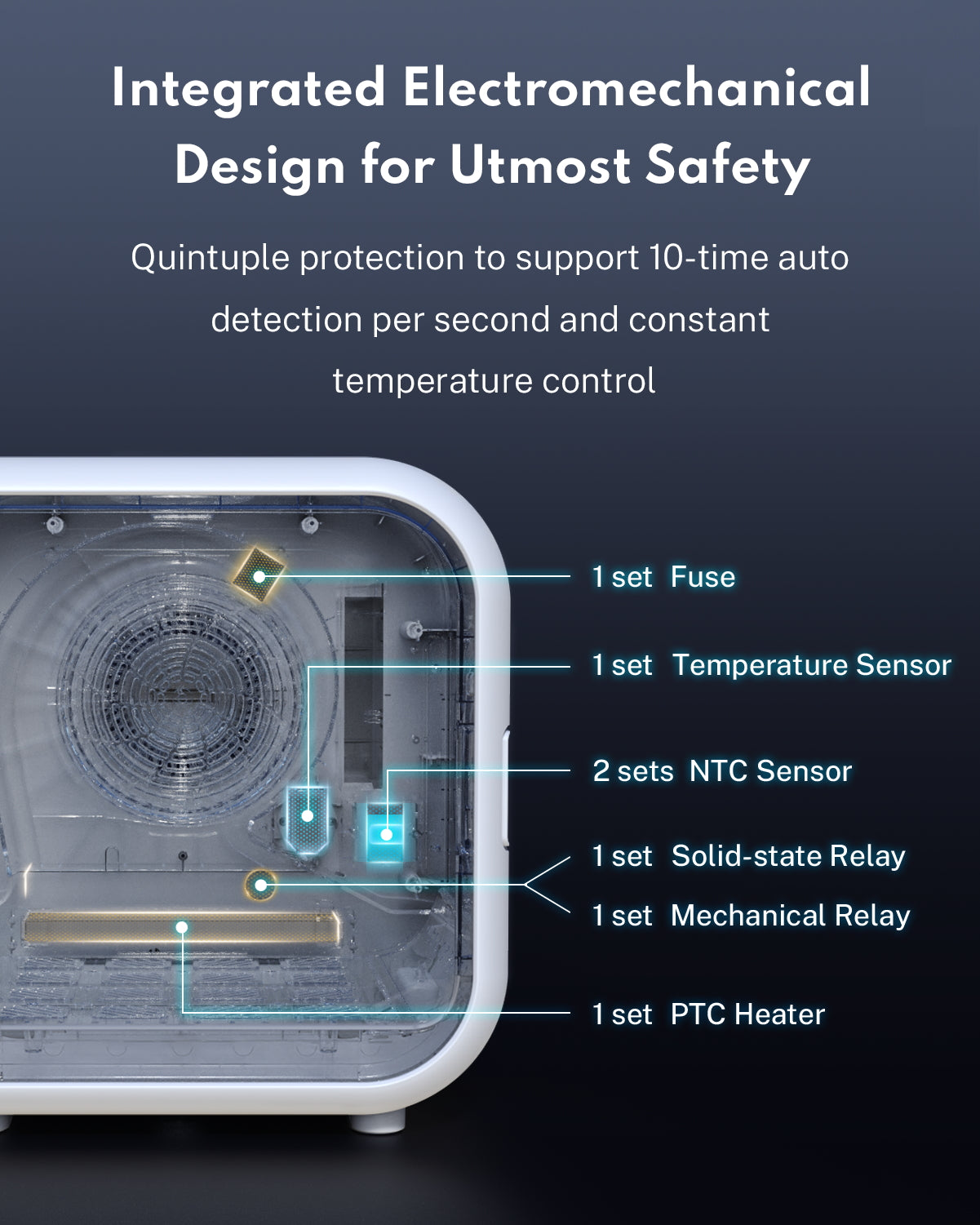 Integrated Electromechanical Design for Utmost Safety

Quintuple protection to support 10-time auto detection per second and constant temperature control

1 set Fuse

1 set Temperature Sensor

2 sets NTC Sensor

1 set Solid-state Relay

1 set Mechanical Relay

1 set PTC Heater