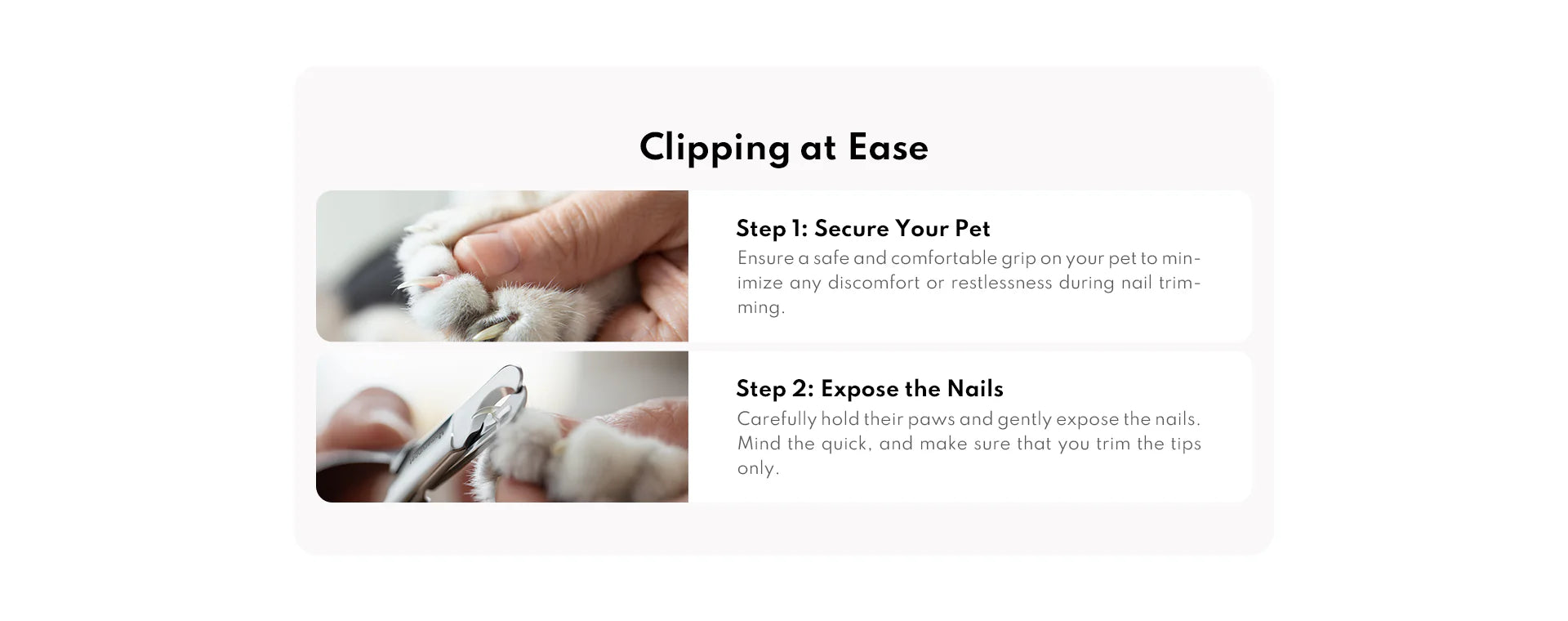 Clipping at Ease

Step 1: Secure Your Pet
Ensure a safe and comfortable grip on your pet to minimize any discomfort or restlessness during nail trimming.

Step 2: Expose the Nails
Carefully hold their paws and gently expose the nails. Mind the quick, and make sure that you trim the tips only.