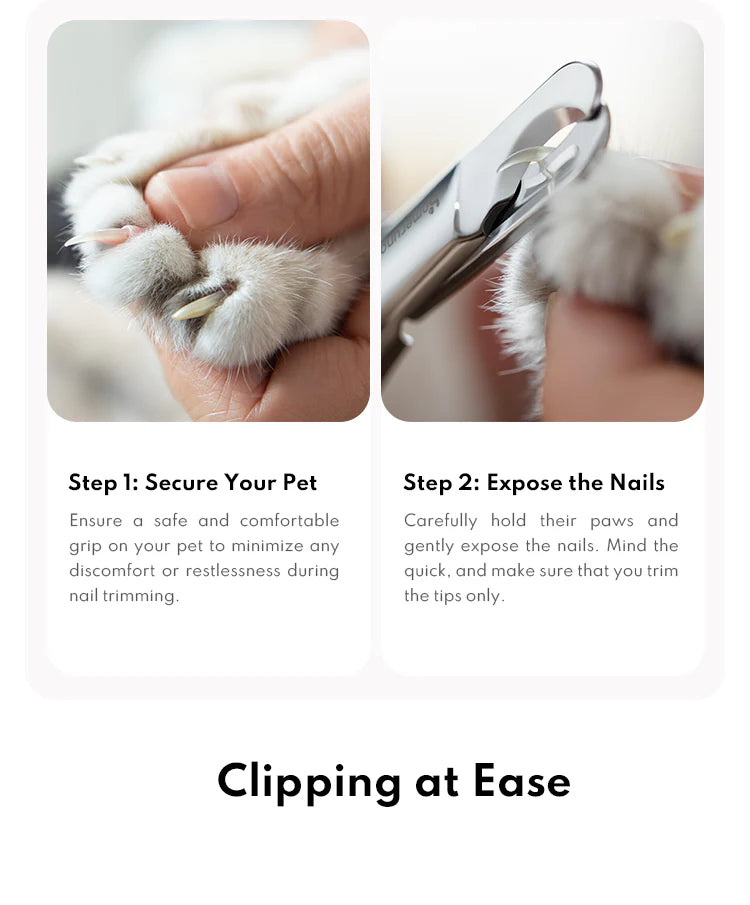 Step 1: Secure Your Pet

Ensure a safe and comfortable grip on your pet to minimize any discomfort or restlessness during nail trimming.

Step 2: Expose the Nails

Carefully hold their paws and gently expose the nails. Mind the quick, and make sure that you trim the tips only.

Clipping at Ease