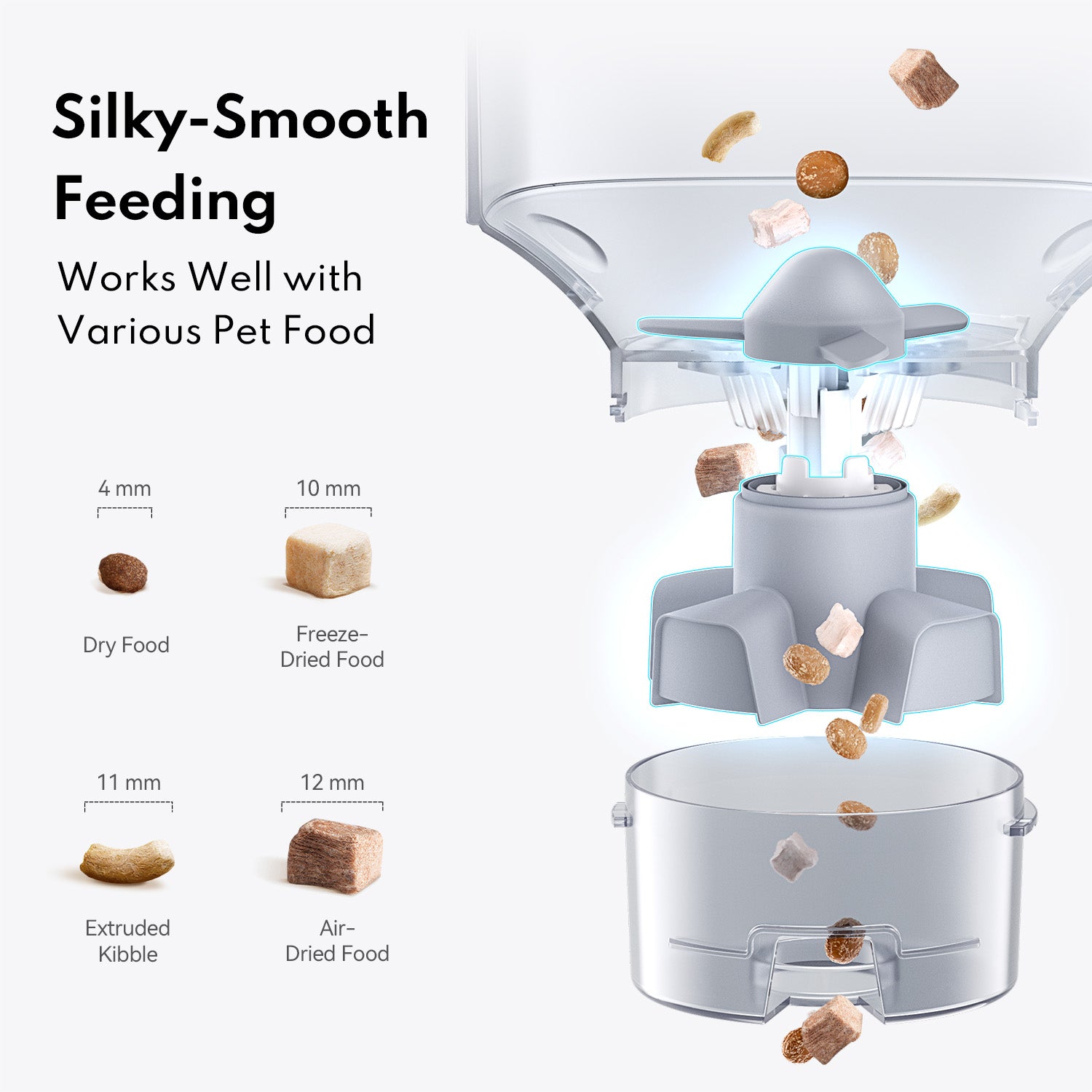 Silky-Smooth Feeding

Works Well with Various Pet Food

4 mm

Dry Food

10 mm

Freeze-Dried Food

11 mm

Extruded Kibble

12 mm

Air-Dried Food