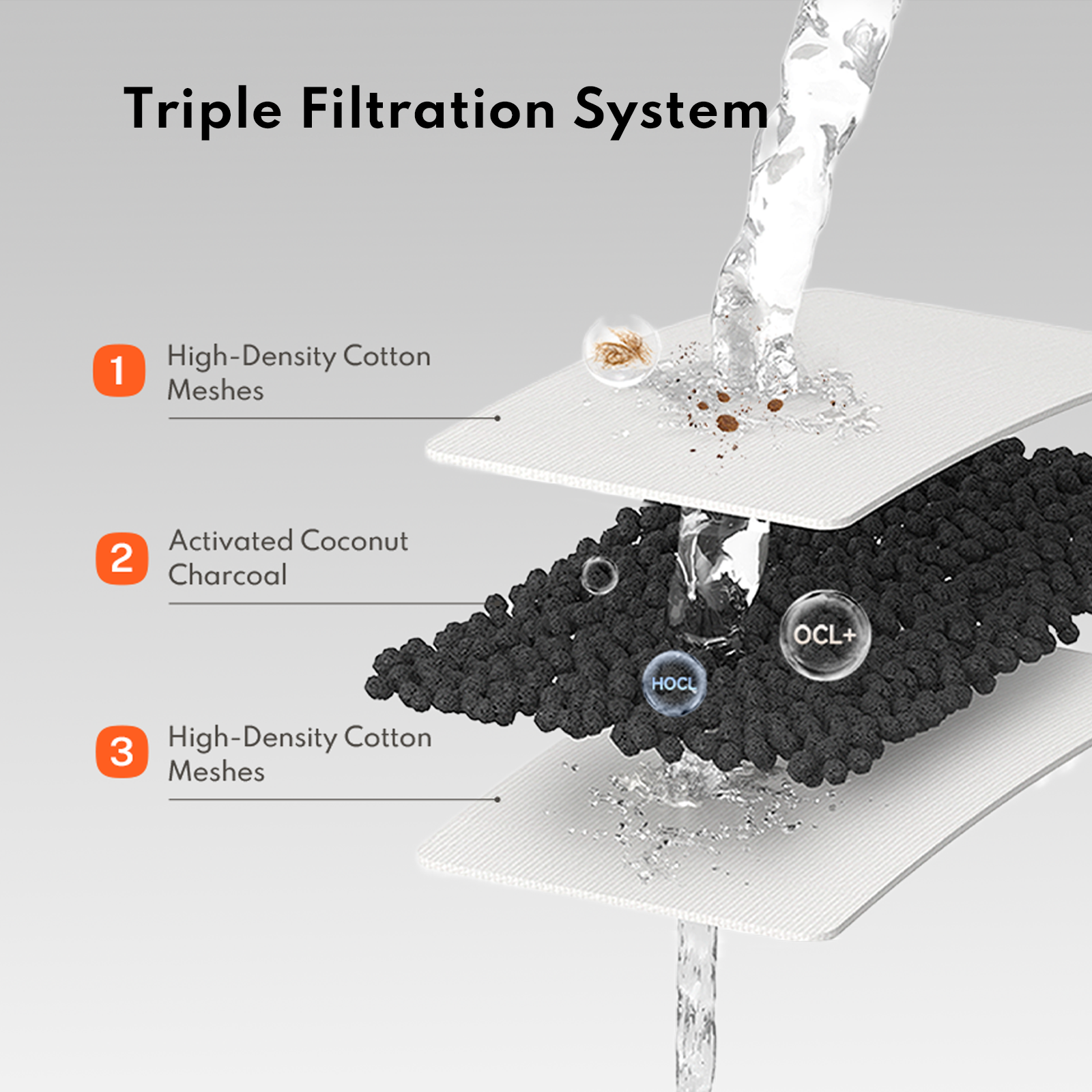 Triple Filtration System

1 High-Density Cotton Meshes

2 Activated Coconut Charcoal

3 High-Density Cotton Meshes

OCL+

HOCL